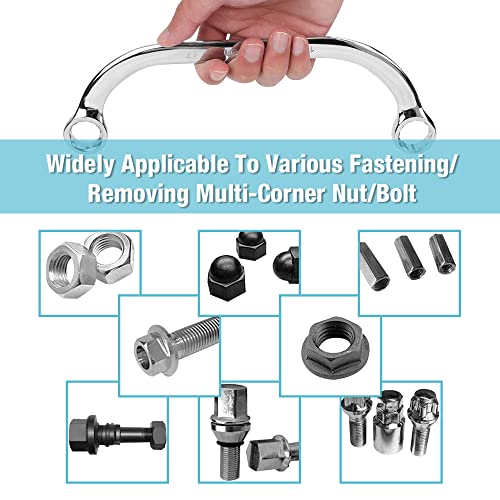 Widely Applicable To Various Fastening/ Removing Multi-Corner Nut/Bolt