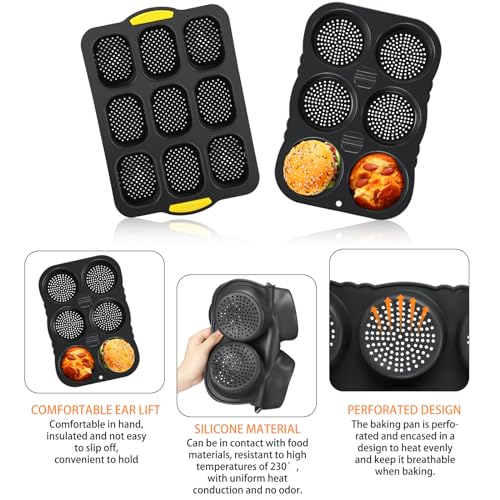 COMFORTABLE EAR LIFT
Comfortable in hand, insulated and not easy to slip off, convenient to hold

SILICONE MATERIAL
Can be in contact with food materials, resistant to high temperatures of 230°, with uniform heat conduction and no odor.

PERFORATED DESIGN
The baking pan is perforated and encased in a design to heat evenly and keep it breathable when baking.