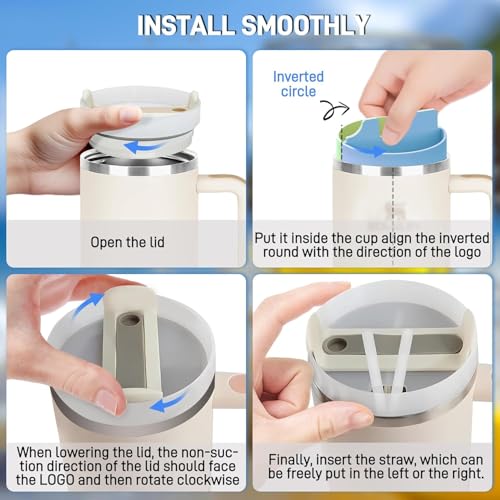 INSTALL SMOOTHLY

Open the lid

Inverted circle

Put it inside the cup align the inverted round with the direction of the logo

When lowering the lid, the non-suction direction of the lid should face the LOGO and then rotate clockwise

Finally, insert the straw, which can be freely put in the left or the right.