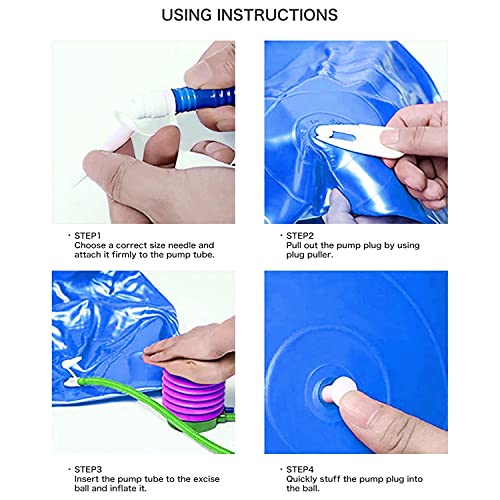 USING INSTRUCTIONS

· STEP1
Choose a correct size needle and attach it firmly to the pump tube.

· STEP2
Pull out the pump plug by using plug puller.

· STEP3
Insert the pump tube to the excise ball and inflate it.

· STEP4
Quickly stuff the pump plug into the ball.