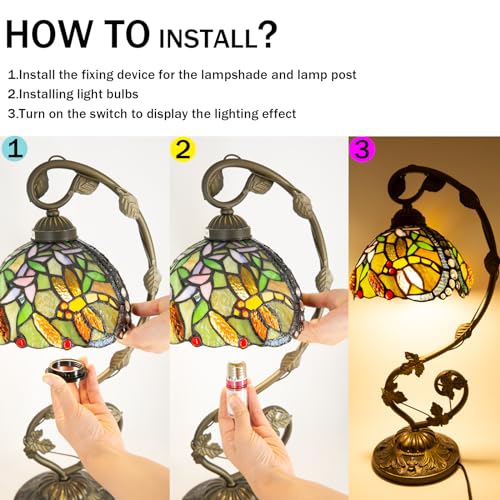 HOW TO INSTALL?

1.Install the fixing device for the lampshade and lamp post
2.Installing light bulbs
3.Turn on the switch to display the lighting effect

1

2

3