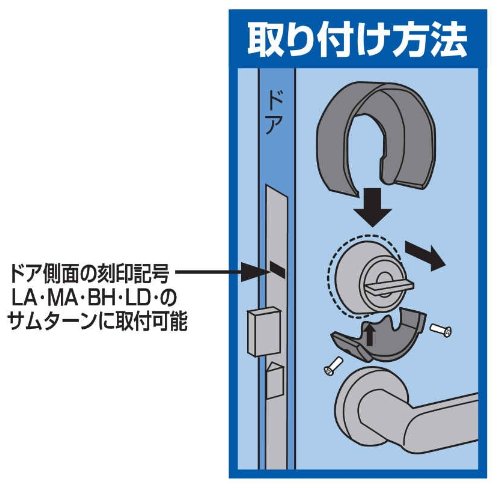 取り付け方法

ドア

ドア側面の刻印記号
LA･MA･BH･LD･の
サムターンに取付可能