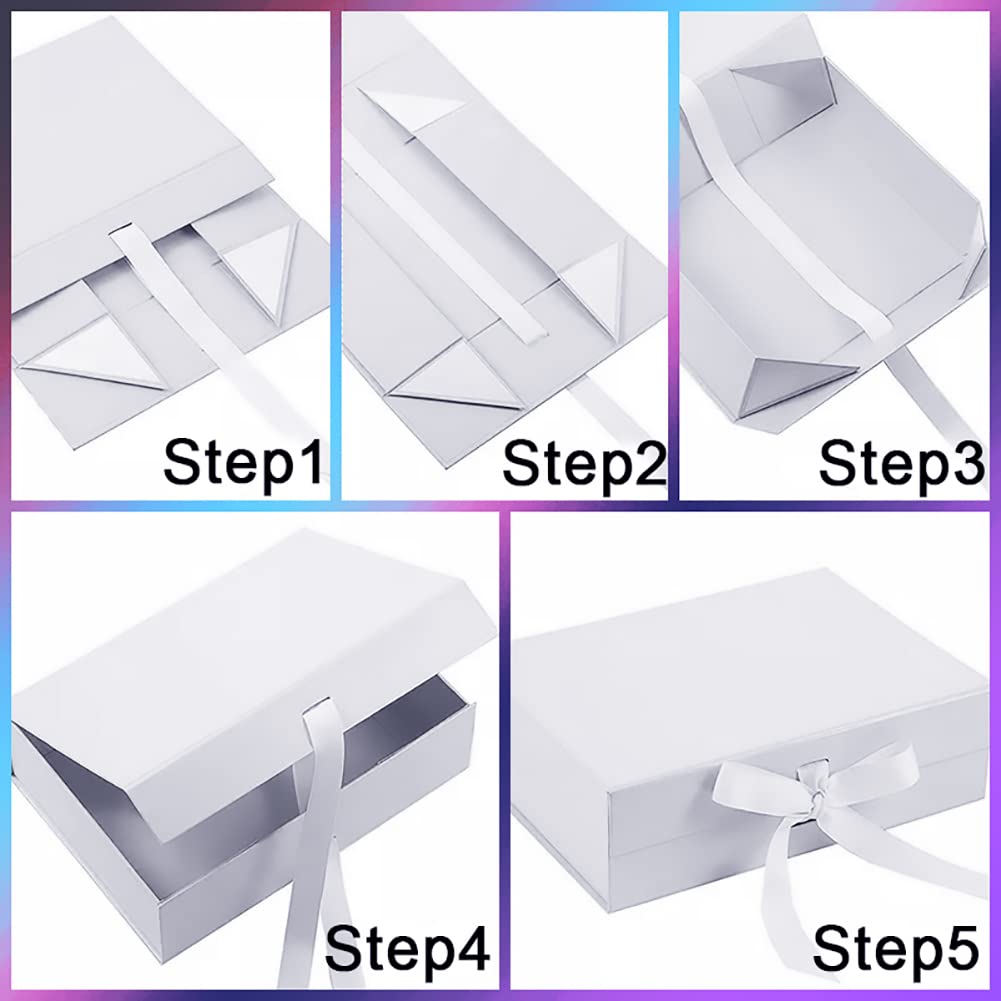 Step1

Step2

Step3

Step4

Step5