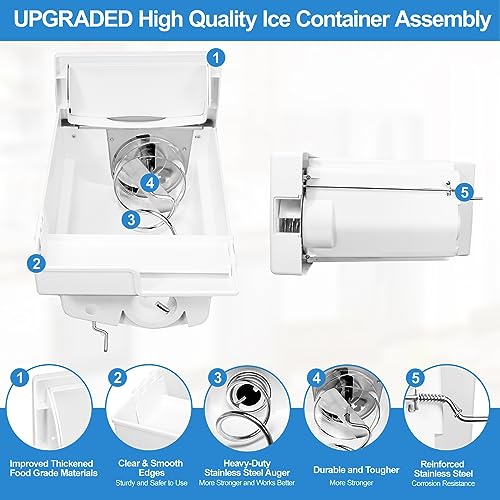 UPGRADED High Quality Ice Container Assembly

1

4

3

2

5

1

2

3

4

5

Improved Thickened Food Grade Materials

Clear & Smooth Edges
Sturdy and Safer to Use

Heavy-Duty Stainless Steel Auger
More Stronger and Works Better

Durable and Tougher
More Stronger

Reinforced Stainless Steel
Corrosion Resistance