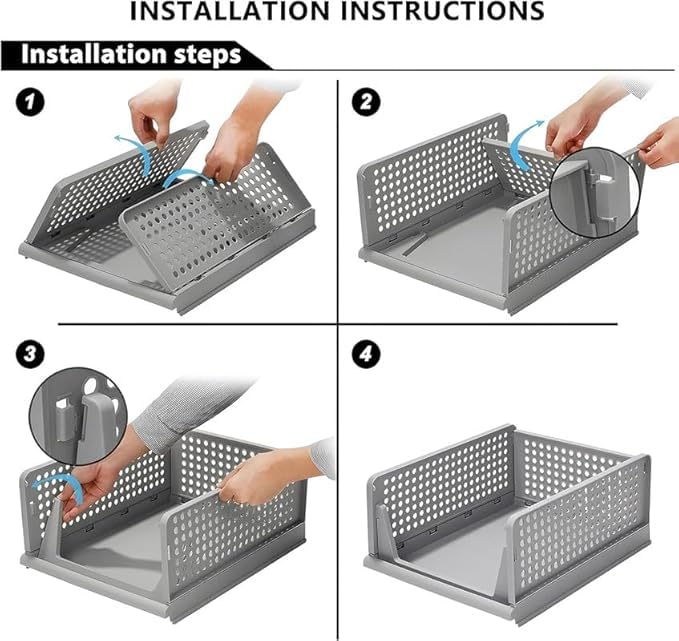 INSTALLATION INSTRUCTIONS

Installation steps

1

2

3

4