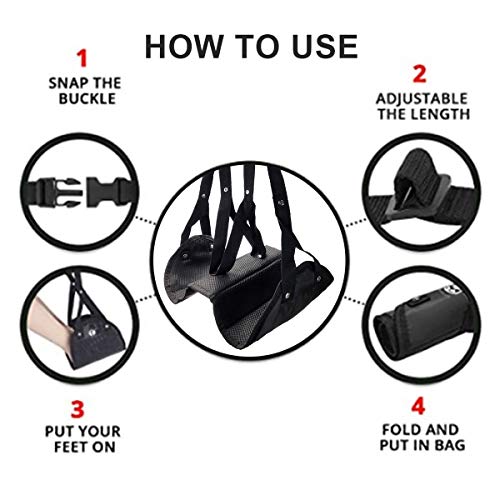 HOW TO USE

1
SNAP THE BUCKLE

2
ADJUSTABLE THE LENGTH

3
PUT YOUR FEET ON

4
FOLD AND PUT IN BAG