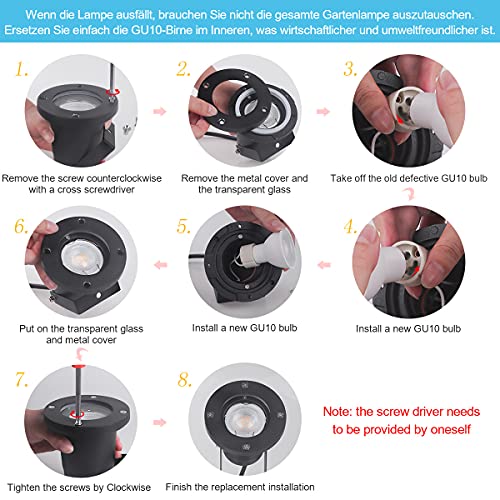 Wenn die Lampe ausfällt, brauchen Sie nicht die gesamte Gartenlampe auszutauschen. Ersetzen Sie einfach die GU10-Birne im Inneren, was wirtschaftlicher und umweltfreundlicher ist.

1.

Remove the screw counterclockwise with a cross screwdriver

2.

Remove the metal cover and the transparent glass

3.

Take off the old defective GU10 bulb

4.

Install a new GU10 bulb

5.

Install a new GU10 bulb

6.

Put on the transparent glass and metal cover

7.

Tighten the screws by Clockwise

8.

Finish the replacement installation

Note: the screw driver needs to be provided by oneself