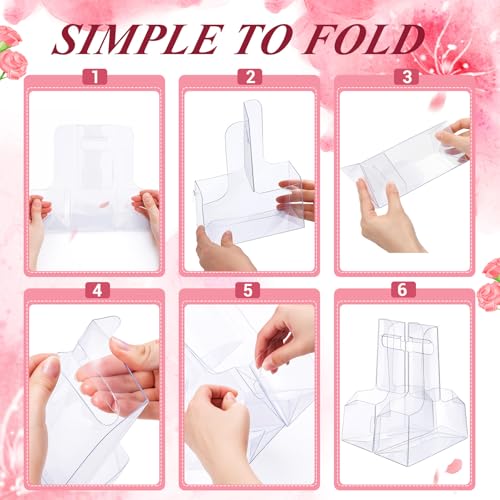 SIMPLE TO FOLD

1

2

3

4

5

6