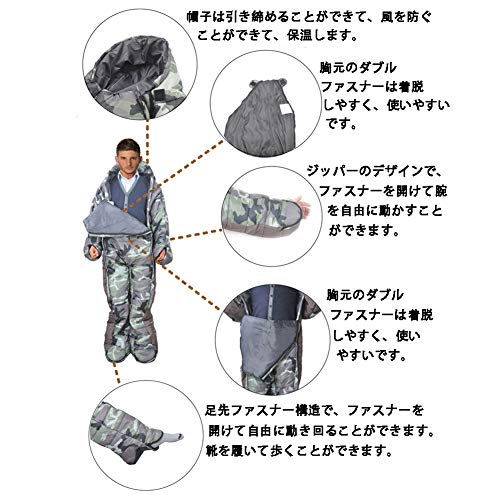 帽子は引き締めることができて、風を防ぐことができて、保温します。

胸元のダブルファスナーは着脱しやすく、使いやすいです。

ジッパーのデザインで、ファスナーを開けて腕を自由に動かすことができます。

胸元のダブルファスナーは着脱しやすく、使いやすいです。

足先ファスナー構造で、ファスナーを開けて自由に動き回ることができます。靴を履いて歩くことができます。