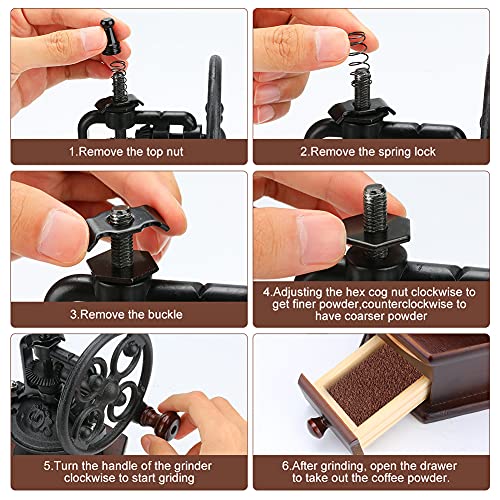 1.Remove the top nut

2.Remove the spring lock

3.Remove the buckle

4.Adjusting the hex cog nut clockwise to get finer powder,counterclockwise to have coarser powder

5.Turn the handle of the grinder clockwise to start griding

6.After grinding, open the drawer to take out the coffee powder.