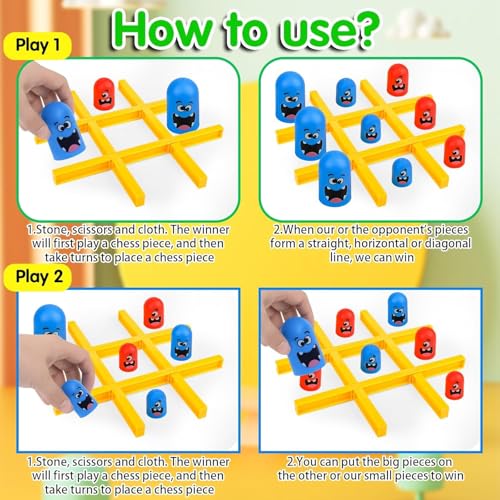 How to use?

Play 1

1.Stone, scissors and cloth. The winner will first play a chess piece, and then take turns to place a chess piece

2.When our or the opponent's pieces form a straight, horizontal or diagonal line, we can win

Play 2

1.Stone, scissors and cloth. The winner will first play a chess piece, and then take turns to place a chess piece

2.You can put the big pieces on the other or our small pieces to win