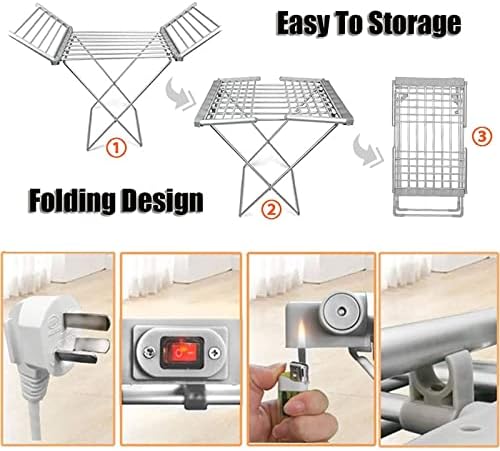 Easy To Storage

1

2

3

Folding Design