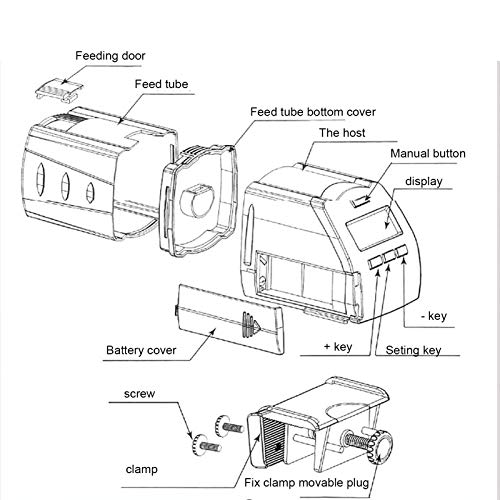 Feeding door

Feed tube

Feed tube bottom cover

The host

Manual button

display

- key

+ key

Seting key

Battery cover

screw

clamp

Fix clamp movable plug