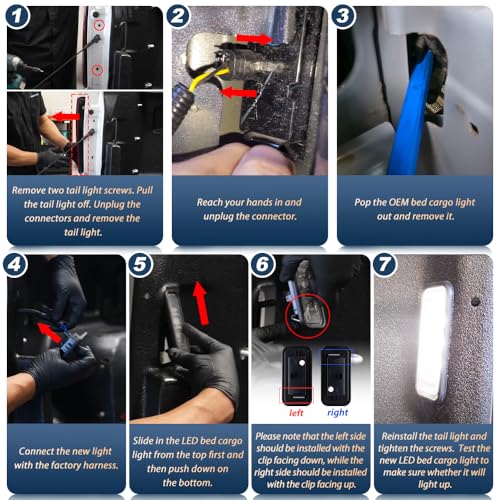 1

Remove two tail light screws. Pull the tail light off. Unplug the connectors and remove the tail light.

2

Reach your hands in and unplug the connector.

3

Pop the OEM bed cargo light out and remove it.

4

Connect the new light with the factory harness.

5

Slide in the LED bed cargo light from the top first and then push down on the bottom.

6

left

right

Please note that the left side should be installed with the clip facing down, while the right side should be installed with the clip facing up.

7

Reinstall the tail light and tighten the screws. Test the new LED bed cargo light to make sure whether it will light up.