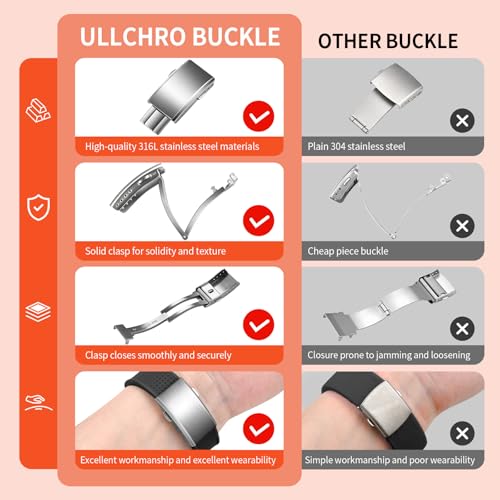 ULLCHRO BUCKLE

High-quality 316L stainless steel materials

Solid clasp for solidity and texture

Clasp closes smoothly and securely

Excellent workmanship and excellent wearability

OTHER BUCKLE

Plain 304 stainless steel

Cheap piece buckle

Closure prone to jamming and loosening

Simple workmanship and poor wearability