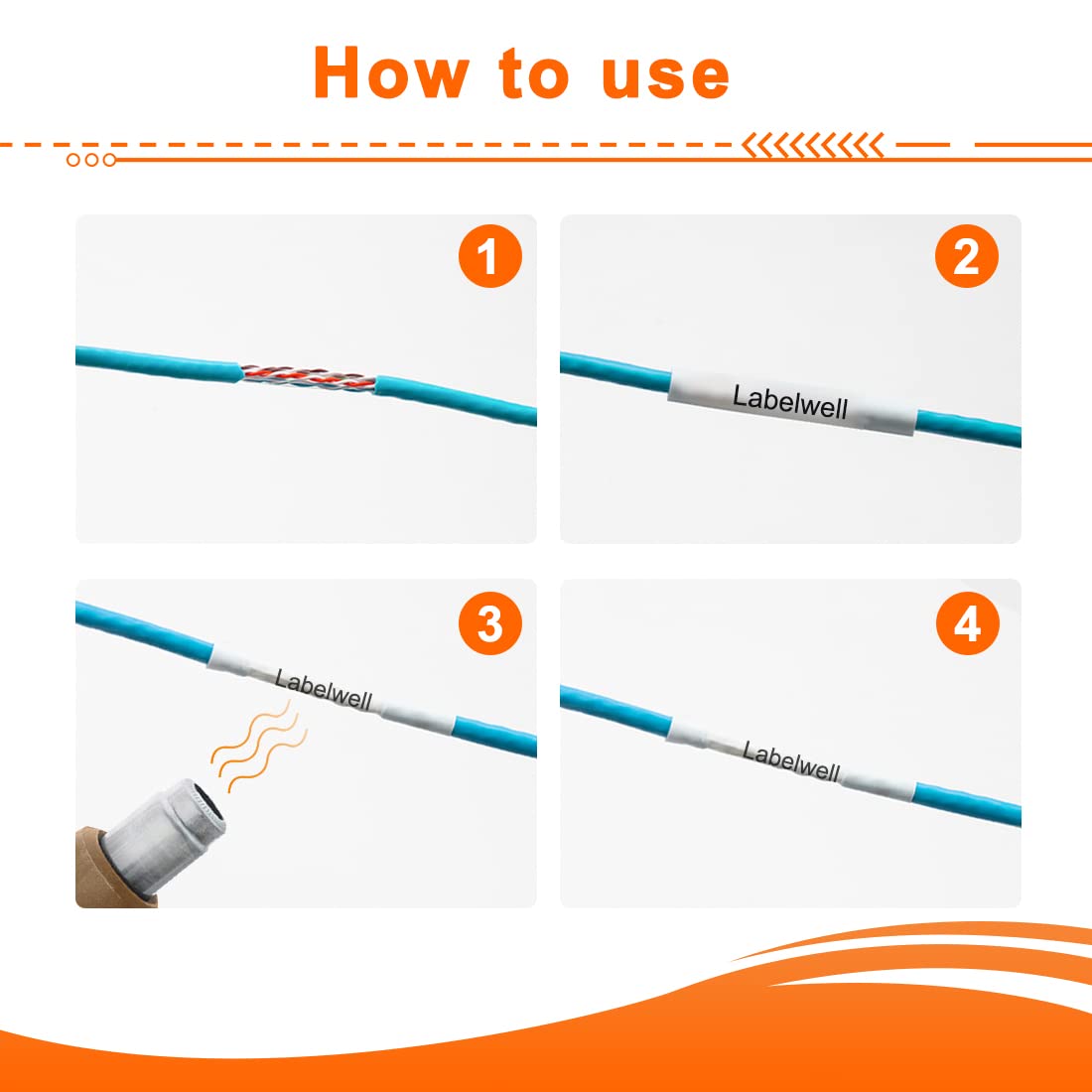 How to use

1

2

Labelwell

3

Labelwell

4

Labelwell