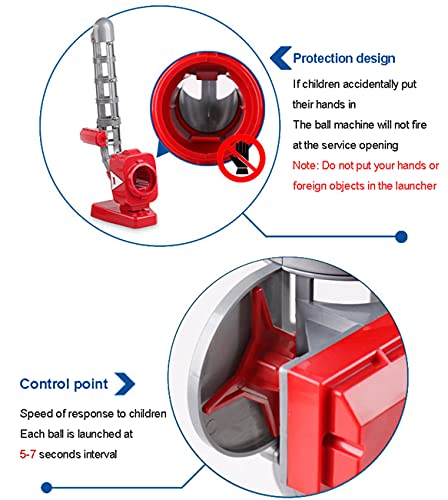 Protection design

If children accidentally put their hands in
The ball machine will not fire at the service opening
Note: Do not put your hands or foreign objects in the launcher

Control point

Speed of response to children
Each ball is launched at
5-7 seconds interval