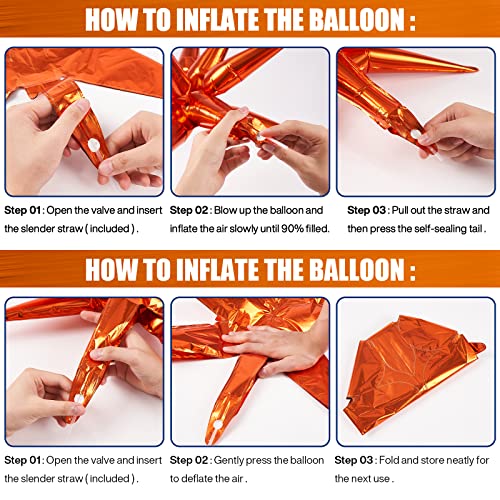 HOW TO INFLATE THE BALLOON :

Step 01 : Open the valve and insert the slender straw ( included ) .

Step 02 : Blow up the balloon and inflate the air slowly until 90% filled.

Step 03 : Pull out the straw and then press the self-sealing tail .

HOW TO INFLATE THE BALLOON :

Step 01 : Open the valve and insert the slender straw ( included ) .

Step 02 : Gently press the balloon to deflate the air .

Step 03 : Fold and store neatly for the next use .