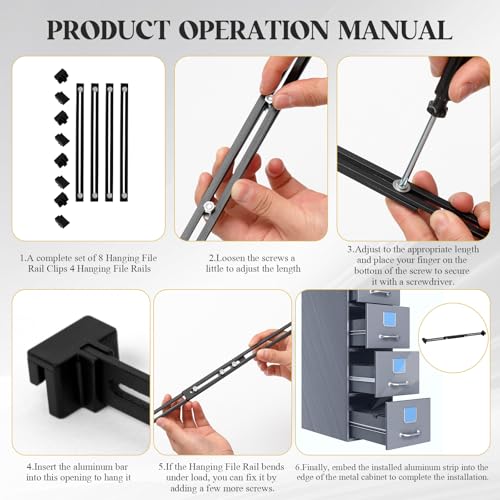 PRODUCT OPERATION MANUAL

1.A complete set of 8 Hanging File Rail Clips 4 Hanging File Rails

2.Loosen the screws a little to adjust the length

3.Adjust to the appropriate length and place your finger on the bottom of the screw to secure it with a screwdriver.

4.Insert the aluminum bar into this opening to hang it

5.If the Hanging File Rail bends under load, you can fix it by adding a few more screws.

6.Finally, embed the installed aluminum strip into the edge of the metal cabinet to complete the installation.