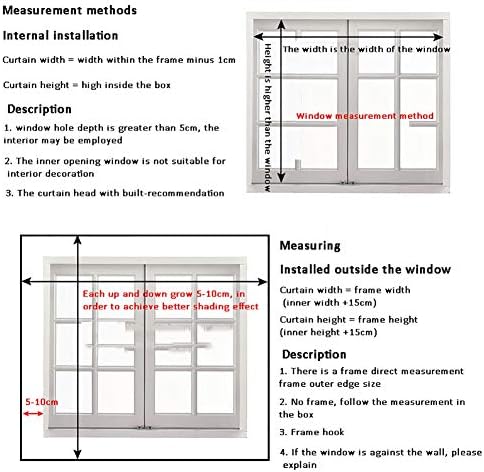 Measurement methods

Internal installation

Curtain width = width within the frame minus 1cm

Curtain height = high inside the box

Description

1. window hole depth is greater than 5cm, the interior may be employed

2. The inner opening window is not suitable for interior decoration

3. The curtain head with built-recommendation

The width is the width of the window

Height is higher than the window

Window measurement method

Each up and down grow 5-10cm, in order to achieve better shading effect

5-10cm

Measuring

Installed outside the window

Curtain width = frame width (inner width +15cm)

Curtain height = frame height (inner height +15cm)

Description

1. There is a frame direct measurement frame outer edge size

2. No frame, follow the measurement in the box

3. Frame hook

4. If the window is against the wall, please explain