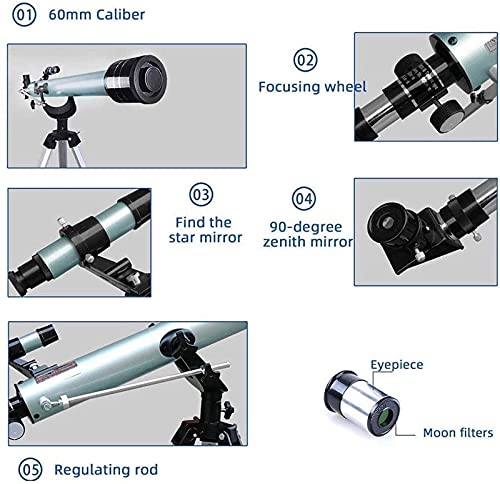 01 60mm Caliber

02
Focusing wheel

03
Find the star mirror

04
90-degree zenith mirror

Eyepiece

Moon filters

05 Regulating rod