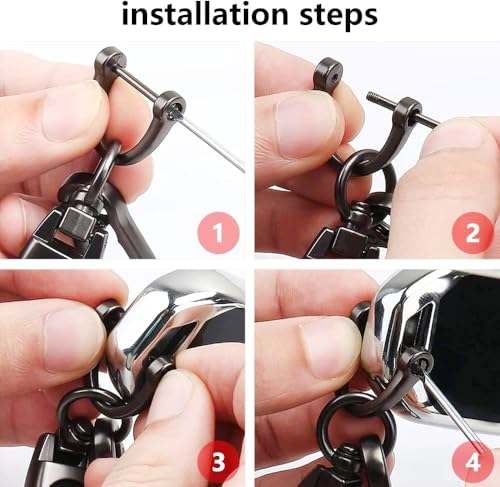 installation steps

1

2

3

4