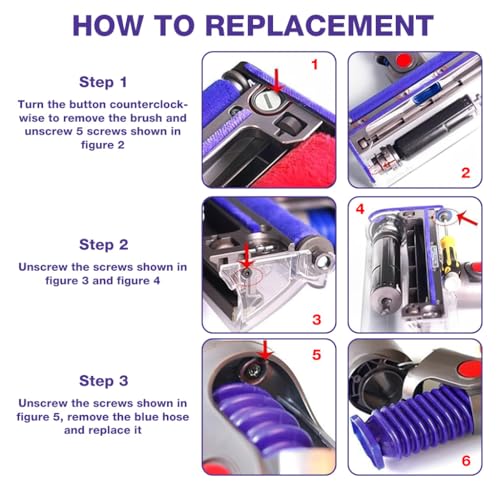 HOW TO REPLACEMENT

Step 1

Turn the button counterclockwise to remove the brush and unscrew 5 screws shown in figure 2

1

2

Step 2

Unscrew the screws shown in figure 3 and figure 4

3

4

Step 3

Unscrew the screws shown in figure 5, remove the blue hose and replace it

5

6