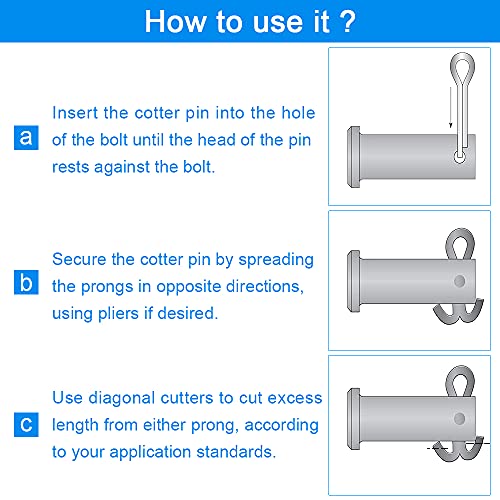 How to use it ?

a Insert the cotter pin into the hole of the bolt until the head of the pin rests against the bolt.

b Secure the cotter pin by spreading the prongs in opposite directions, using pliers if desired.

c Use diagonal cutters to cut excess length from either prong, according to your application standards.