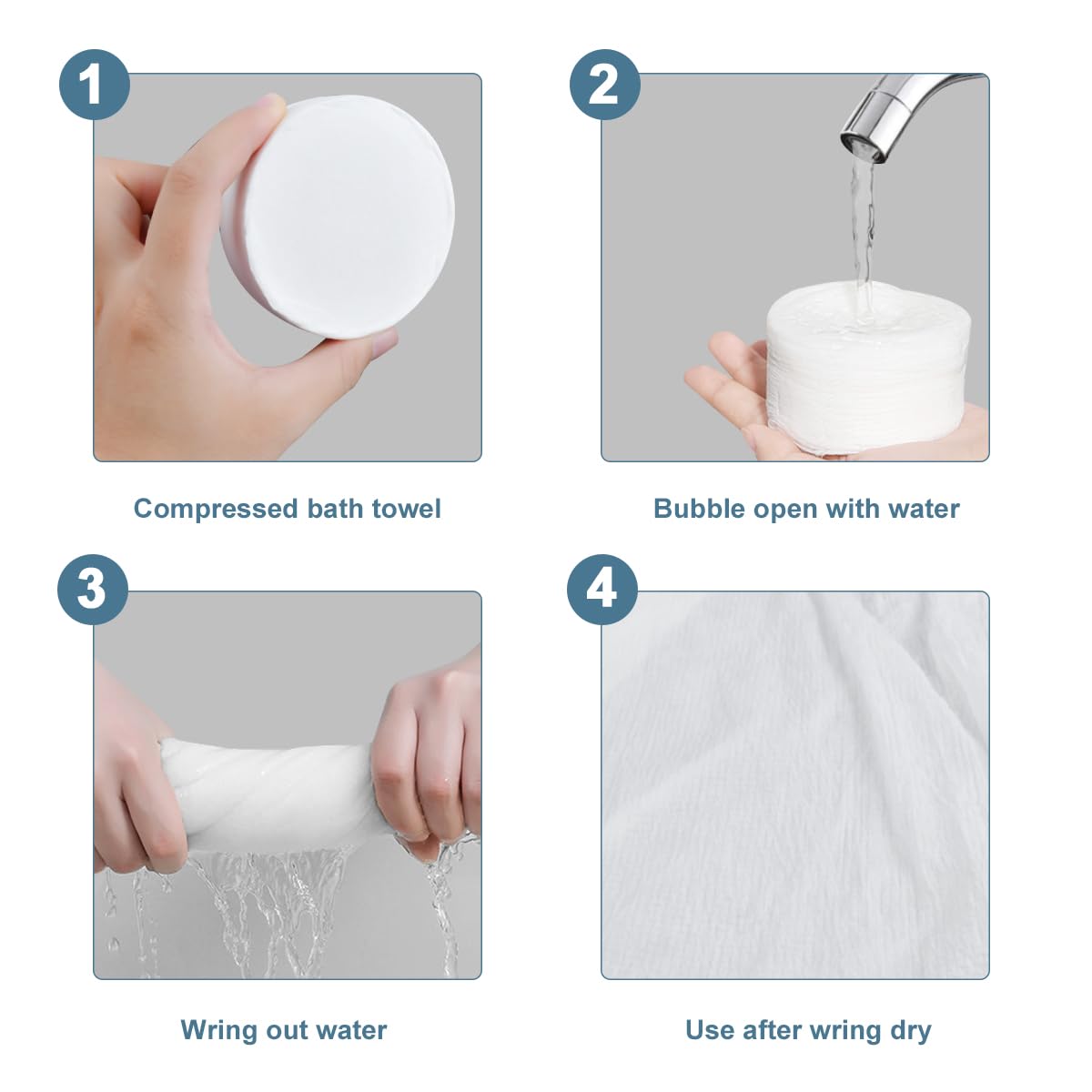 1

Compressed bath towel

2

Bubble open with water

3

Wring out water

4

Use after wring dry