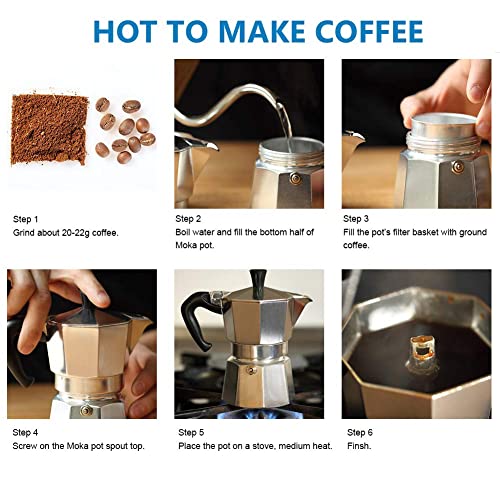 HOT TO MAKE COFFEE

Step 1
Grind about 20-22g coffee.

Step 2
Boil water and fill the bottom half of Moka pot.

Step 3
Fill the pot's filter basket with ground coffee.

Step 4
Screw on the Moka pot spout top.

Step 5
Place the pot on a stove, medium heat.

Step 6
Finsh.