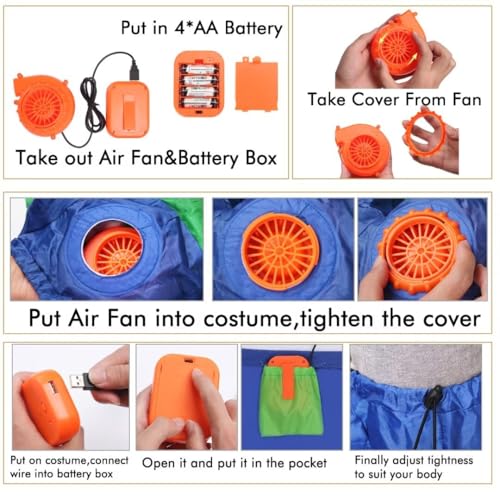 Put in 4*AA Battery

Take out Air Fan&Battery Box

Take Cover From Fan

Put Air Fan into costume,tighten the cover

Put on costume,connect wire into battery box

Open it and put it in the pocket

Finally adjust tightness to suit your body