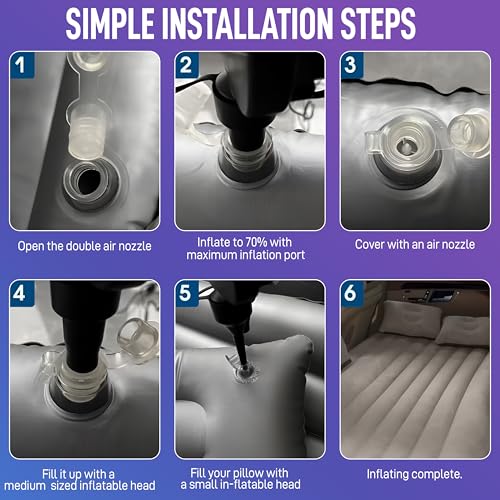 SIMPLE INSTALLATION STEPS

1

Open the double air nozzle

2

Inflate to 70% with maximum inflation port

3

Cover with an air nozzle

4

Fill it up with a medium sized inflatable head

5

Fill your pillow with a small in-flatable head

6

Inflating complete.