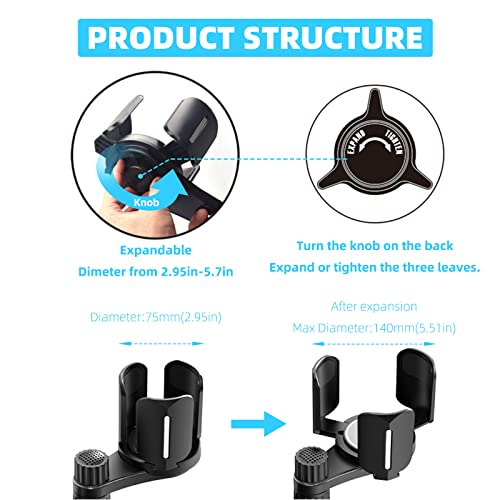 PRODUCT STRUCTURE

Knob

EXPAND TIGHTEN

Expandable
Dimeter from 2.95in-5.7in

Turn the knob on the back
Expand or tighten the three leaves.

Diameter:75mm(2.95in)

After expansion
Max Diameter:140mm(5.51in)