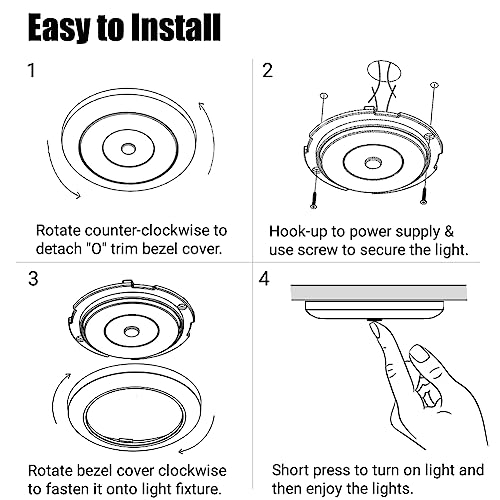 Easy to Install

1

Rotate counter-clockwise to detach "O" trim bezel cover.

2

Hook-up to power supply & use screw to secure the light.

3

Rotate bezel cover clockwise to fasten it onto light fixture.

4

Short press to turn on light and then enjoy the lights.