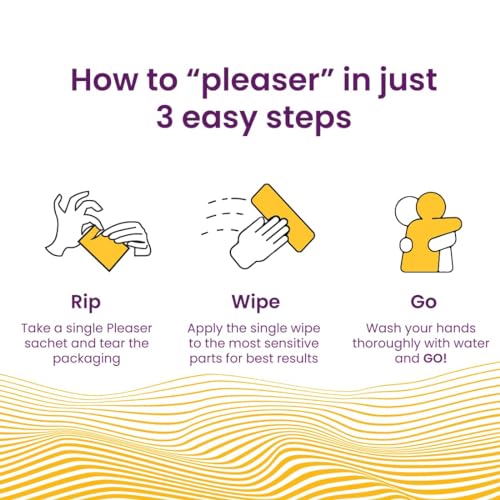 How to “pleaser” in just 3 easy steps

Rip

Take a single Pleaser sachet and tear the packaging

Wipe

Apply the single wipe to the most sensitive parts for best results

Go

Wash your hands thoroughly with water and GO!