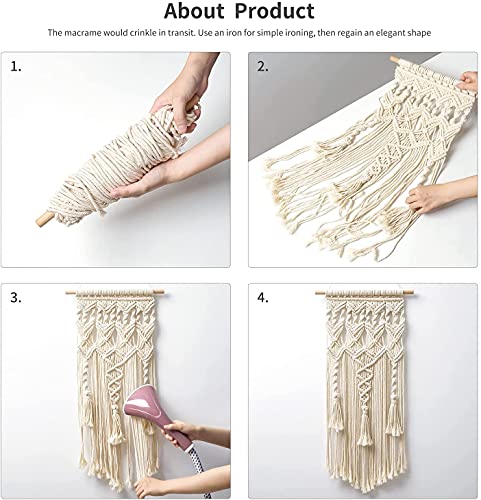 About Product

The macrame would crinkle in transit. Use an iron for simple ironing, then regain an elegant shape

1.

2.

3.

4.