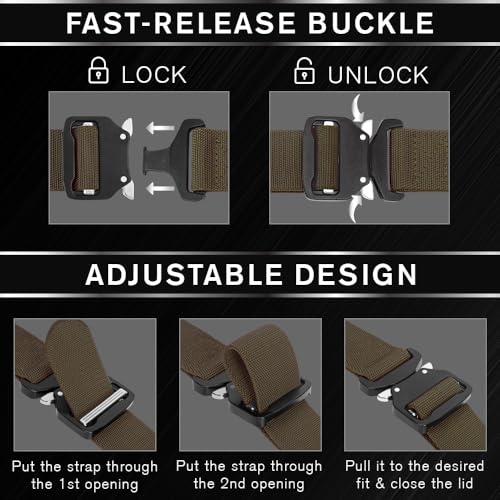 FAST-RELEASE BUCKLE

LOCK

UNLOCK

ADJUSTABLE DESIGN

Put the strap through the 1st opening

Put the strap through the 2nd opening

Pull it to the desired fit & close the lid