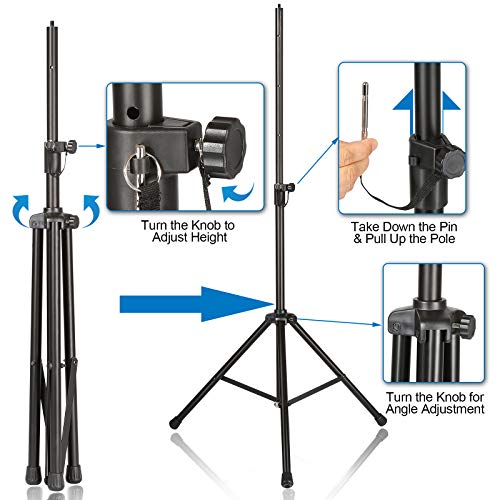 Turn the Knob to Adjust Height

Take Down the Pin & Pull Up the Pole

Turn the Knob for Angle Adjustment