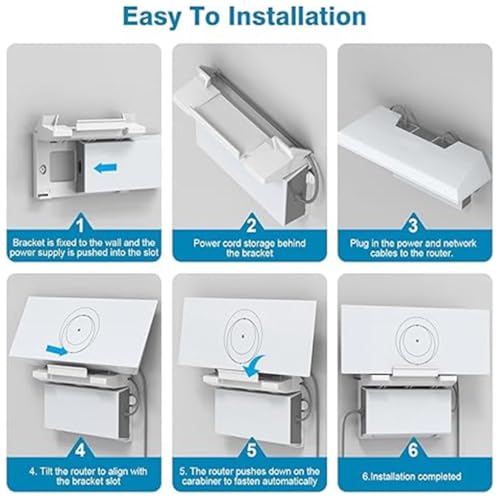 Easy To Installation

1
Bracket is fixed to the wall and the power supply is pushed into the slot

2
Power cord storage behind the bracket

3
Plug in the power and network cables to the router.

4
4. Tilt the router to align with the bracket slot

5
5. The router pushes down on the carabiner to fasten automatically

6
6.Installation completed