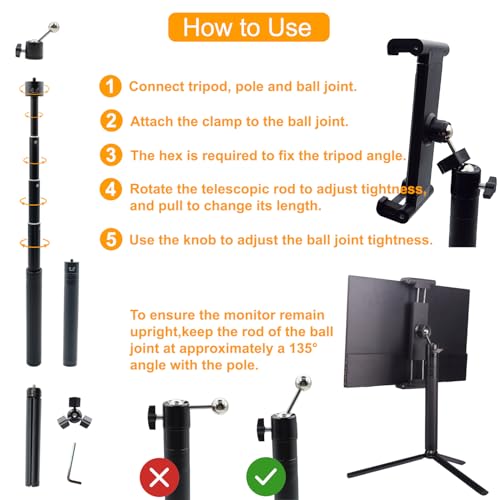 How to Use

1 Connect tripod, pole and ball joint.

2 Attach the clamp to the ball joint.

3 The hex is required to fix the tripod angle.

4 Rotate the telescopic rod to adjust tightness, and pull to change its length.

5 Use the knob to adjust the ball joint tightness.

To ensure the monitor remain upright,keep the rod of the ball joint at approximately a 135° angle with the pole.