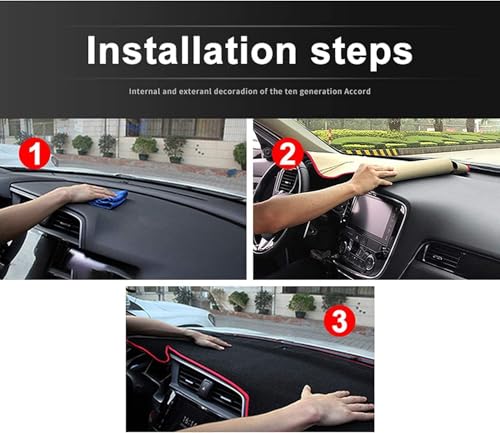 Installation steps

Internal and exteranl decoradion of the ten generation Accord

1

2

3