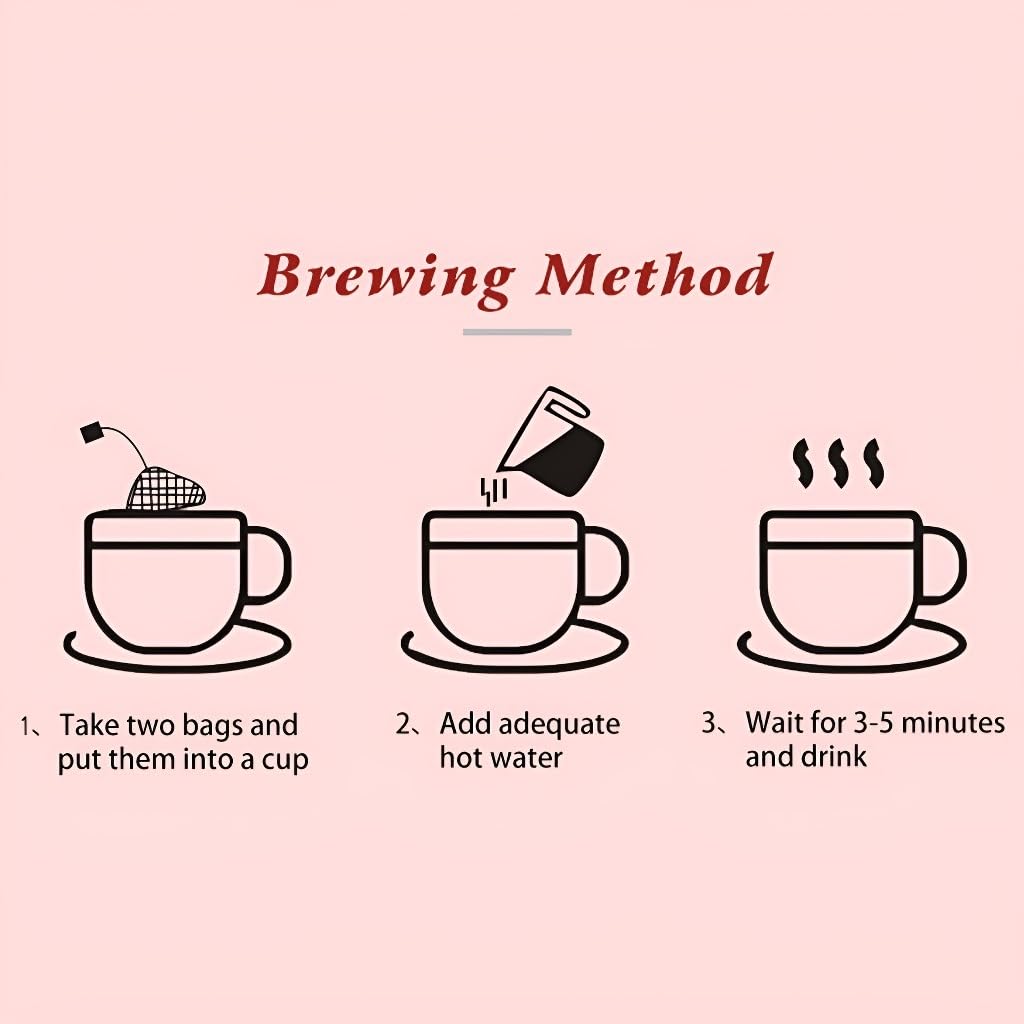 Brewing Method

1、Take two bags and put them into a cup

2、Add adequate hot water

3、Wait for 3-5 minutes and drink