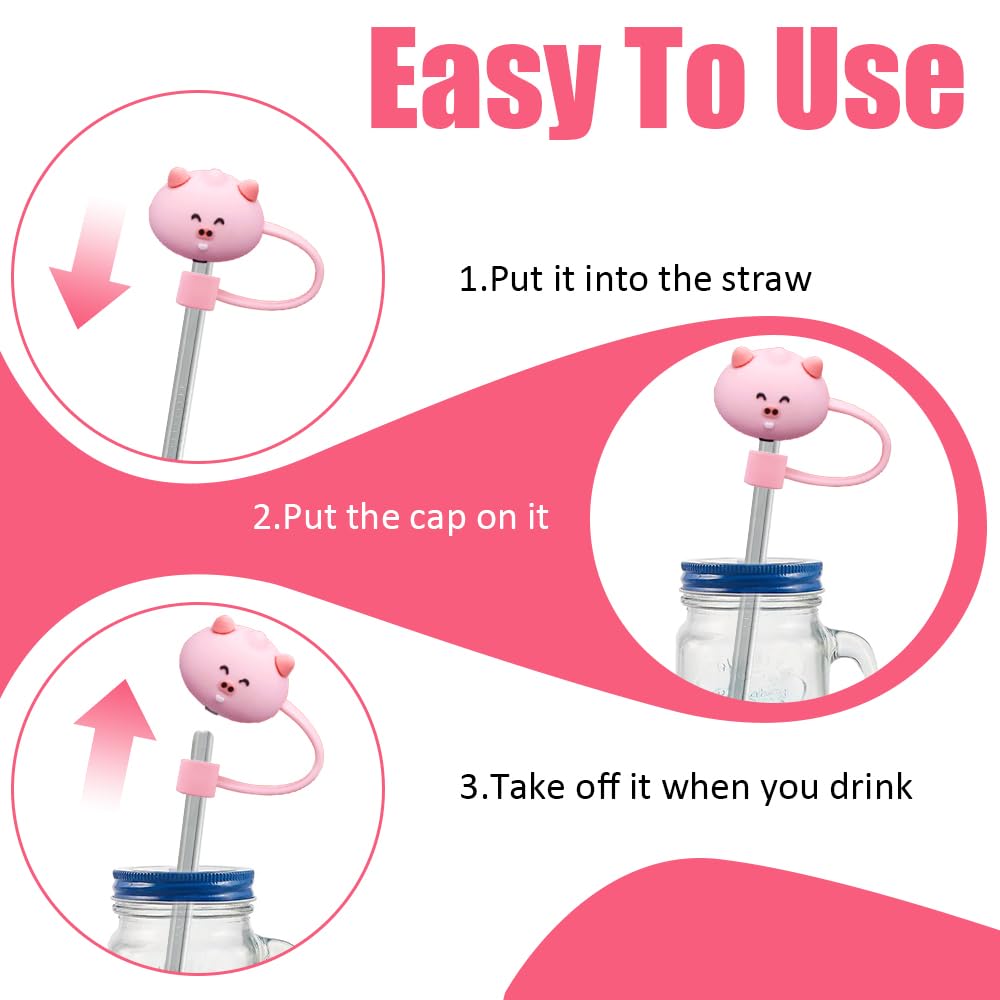 Easy To Use

1.Put it into the straw

2.Put the cap on it

3.Take off it when you drink