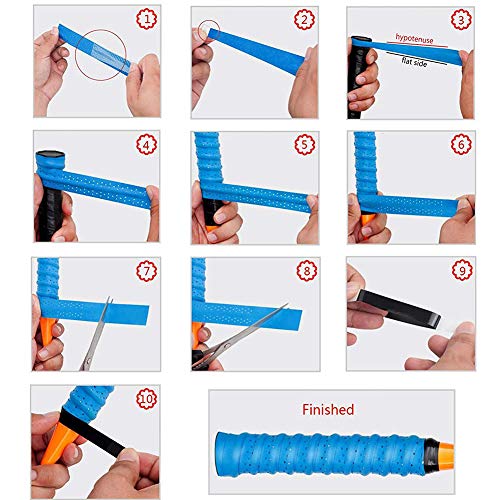 1

2

3
hypotenuse
flat side

4

5

6

7

8

9

10

Finished