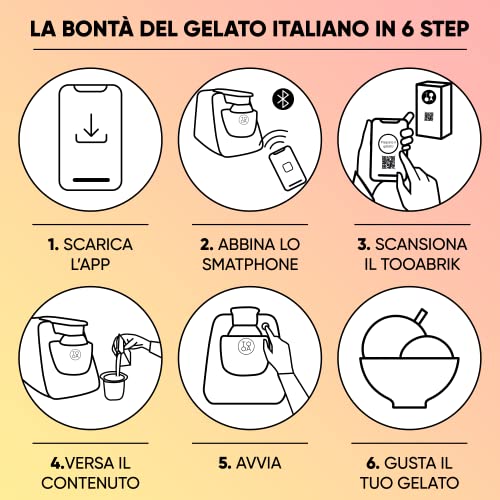 LA BONTÀ DEL GELATO ITALIANO IN 6 STEP

1. SCARICA L'APP

2. ABBINA LO SMATPHONE

3. SCANSIONA IL TOOABRIK

4.VERSA IL CONTENUTO

5. AVVIA

6. GUSTA IL TUO GELATO