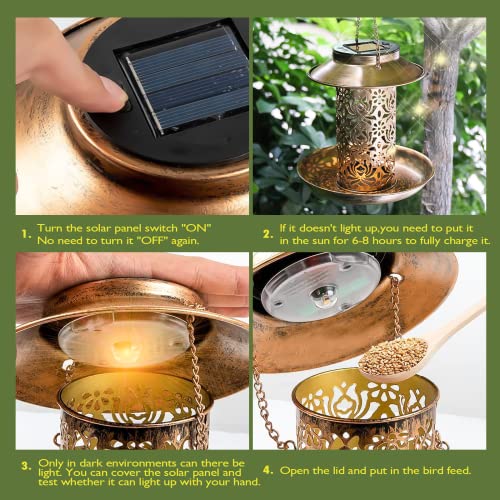 1. Turn the solar panel switch "ON" No need to turn it "OFF" again.

2. If it doesn't light up,you need to put it in the sun for 6-8 hours to fully charge it.

3. Only in dark environments can there be light. You can cover the solar panel and test whether it can light up with your hand.

4. Open the lid and put in the bird feed.