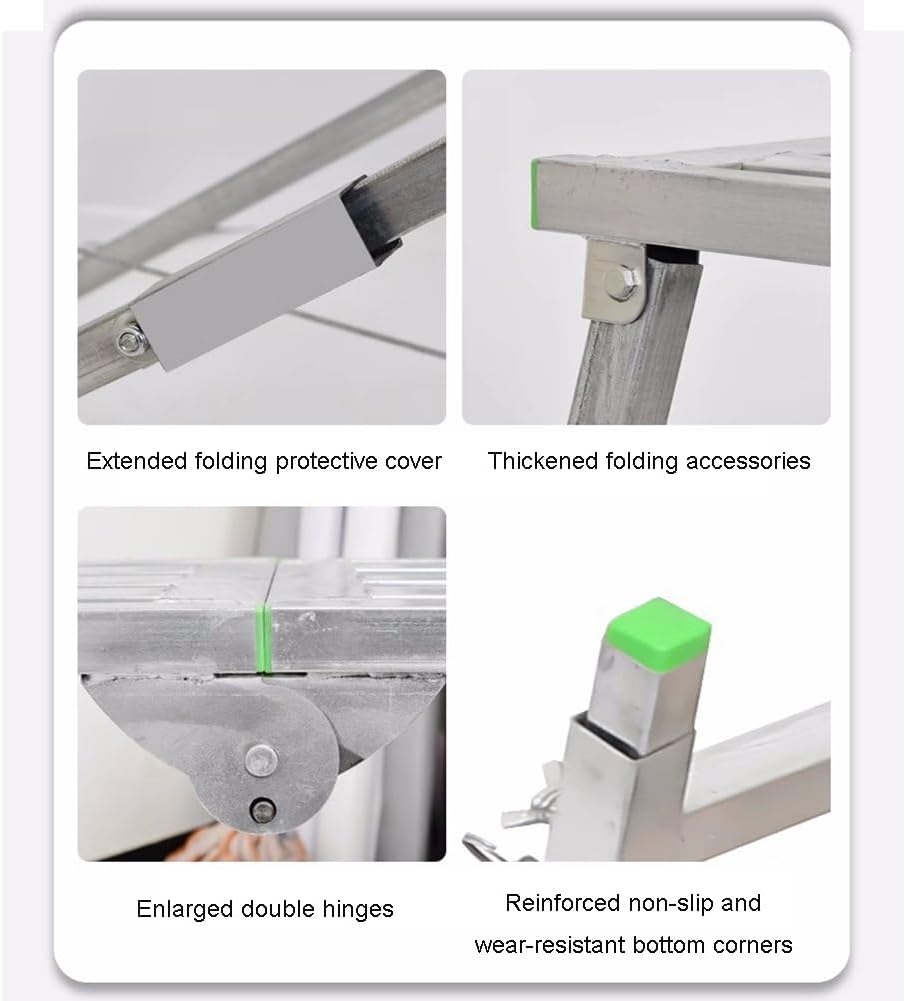 Extended folding protective cover

Thickened folding accessories

Enlarged double hinges

Reinforced non-slip and wear-resistant bottom corners