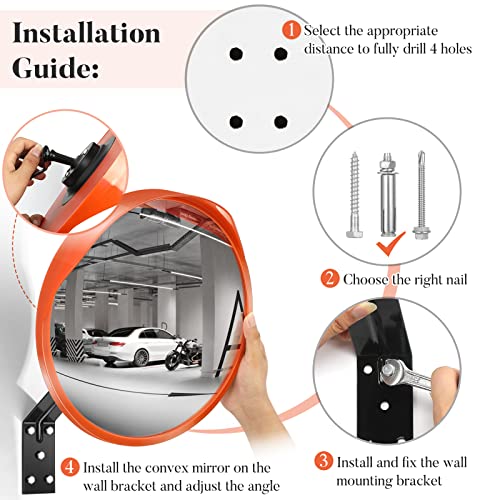 Installation Guide:

1 Select the appropriate distance to fully drill 4 holes

2 Choose the right nail

3 Install and fix the wall mounting bracket

4 Install the convex mirror on the wall bracket and adjust the angle