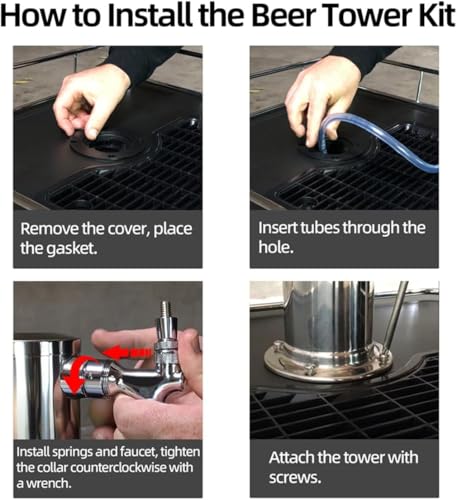 How to Install the Beer Tower Kit

Remove the cover, place the gasket.

Insert tubes through the hole.

Install springs and faucet, tighten the collar counterclockwise with a wrench.

Attach the tower with screws.