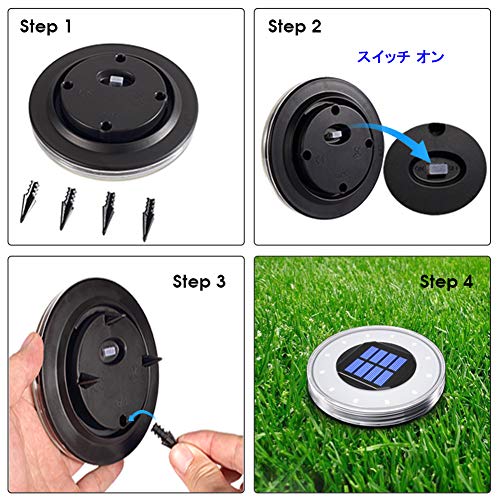 Step 1

Step 2

スイッチ オン

Step 3

Step 4